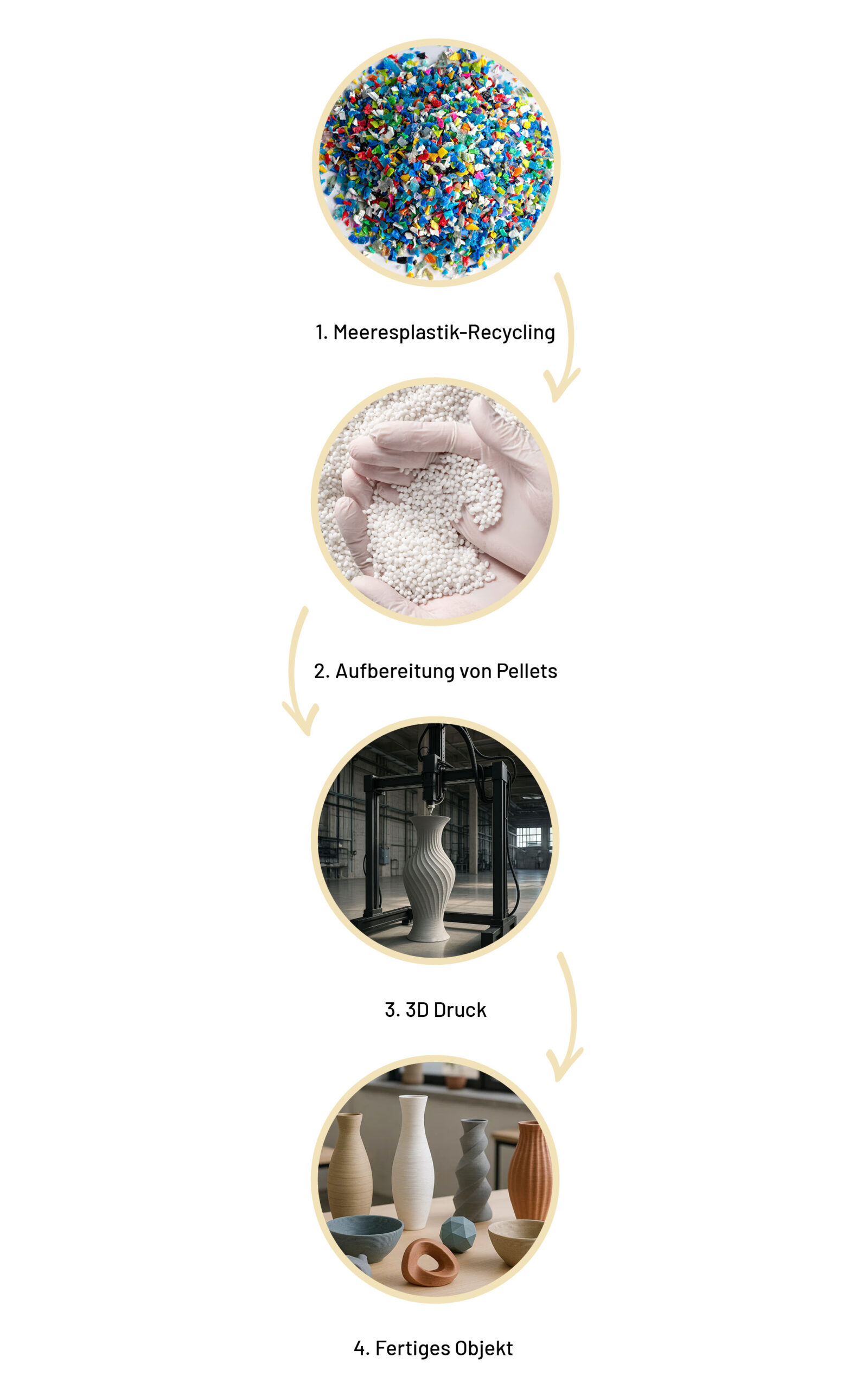 1. Meeresplastik-Recycling

2. Aufbereitung von Pellets

3. 3D Druck

4. Fertiges Objekt